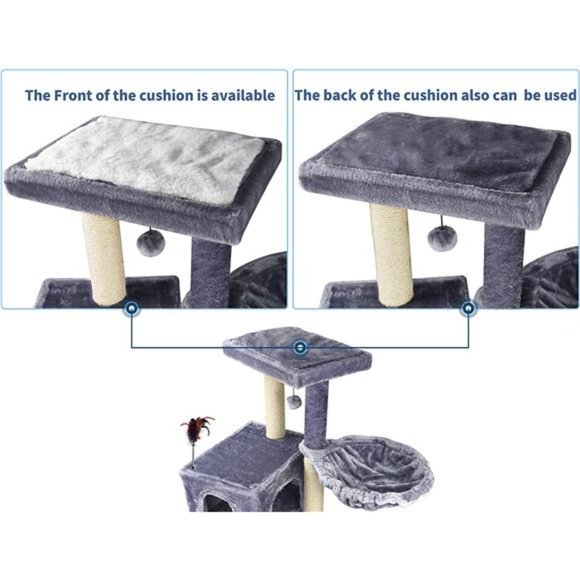 The Front of the cushion is available

The back of the cushion also can be used